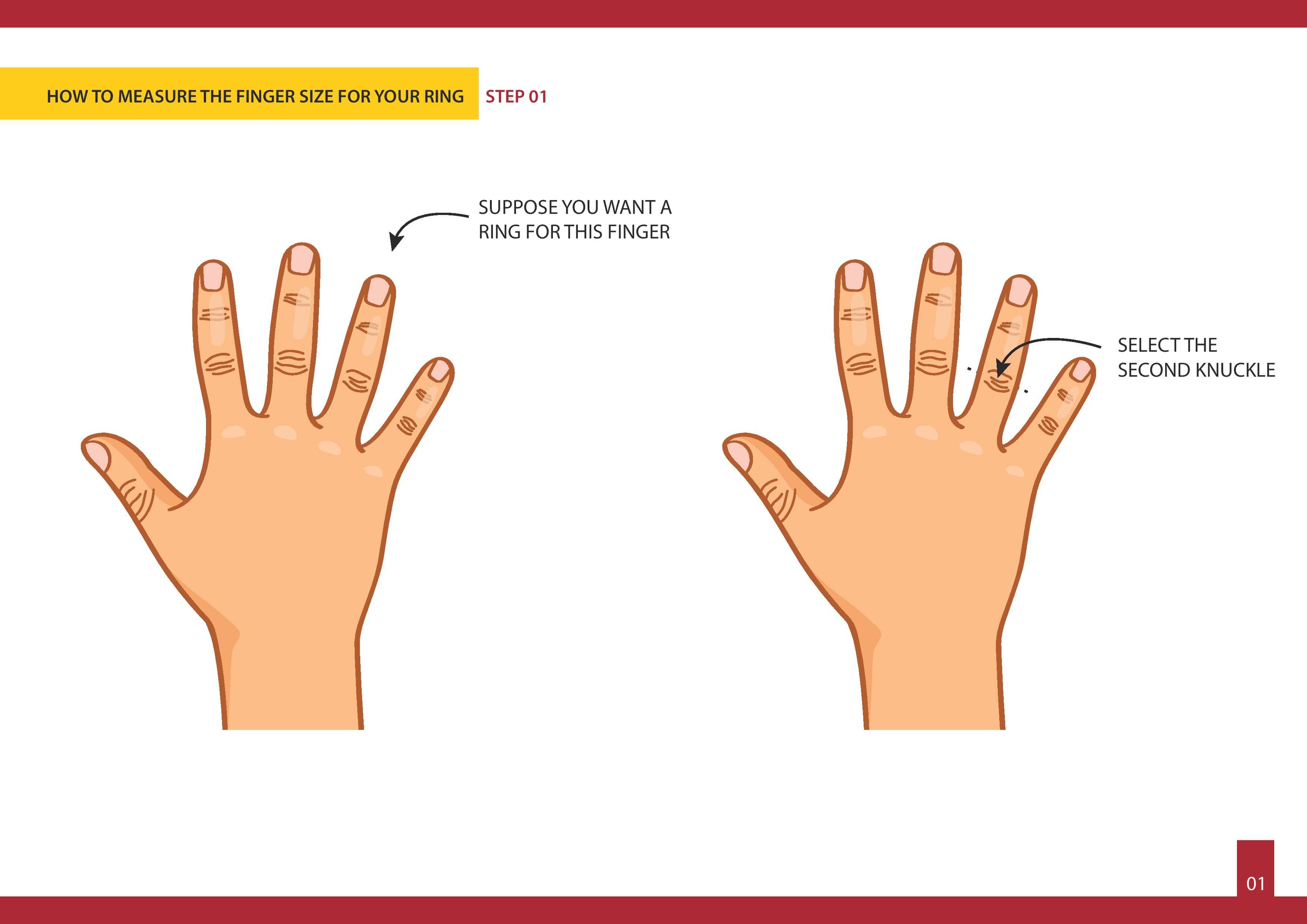 HOW TO MEASURE THE FINGER SIZE FOR YOUR RING STEP 01

SUPPOSE YOU WANT A RING FOR THIS FINGER

SELECT THE SECOND KNUCKLE

01